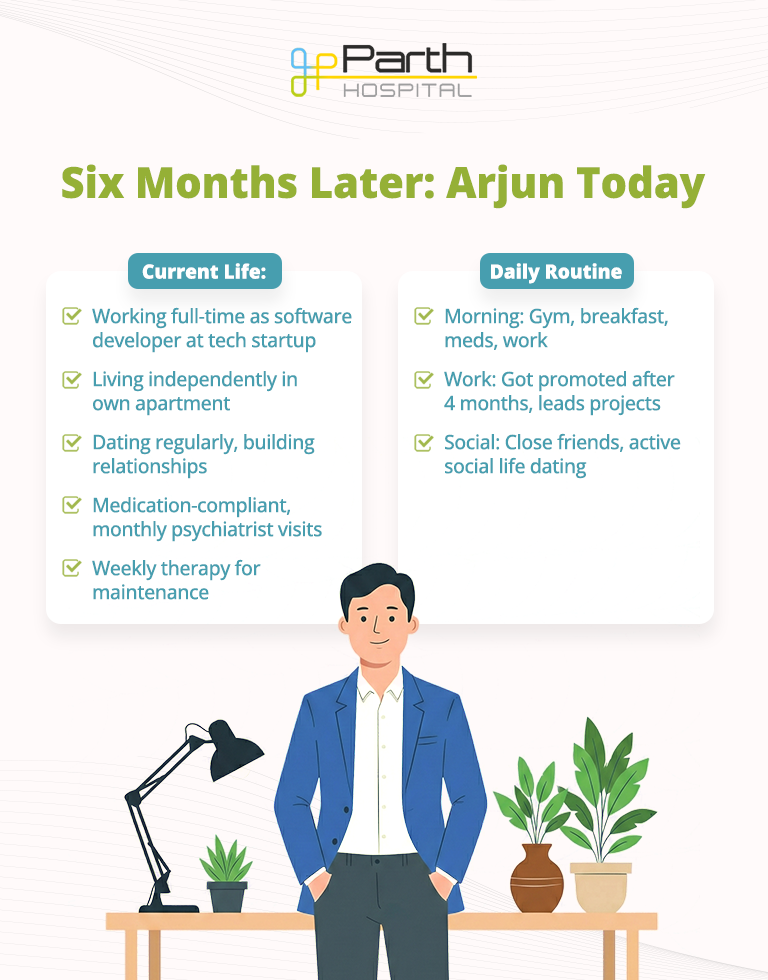 Parth HOSPITAL

Six Months Later: Arjun Today

Current Life:

Working full-time as software developer at tech startup

Living independently in own apartment

Dating regularly, building relationships

Medication-compliant, monthly psychiatrist visits

Weekly therapy for maintenance

Daily Routine

Morning: Gym, breakfast, meds, work

Work: Got promoted after 4 months, leads projects

Social: Close friends, active social life dating